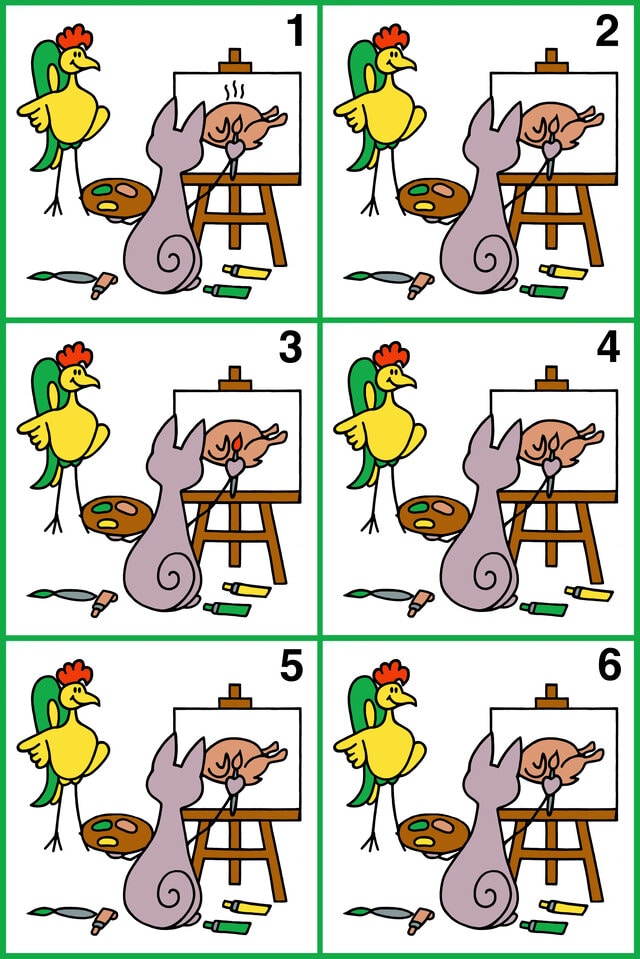 1
2
3
4
5
6